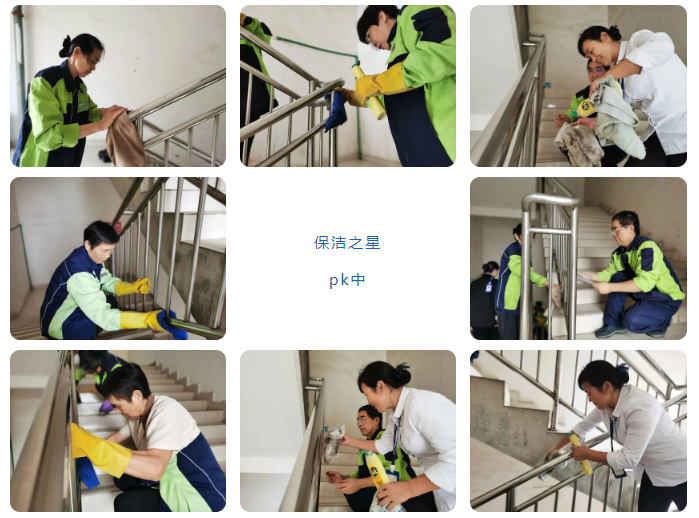 保洁之星

pk中